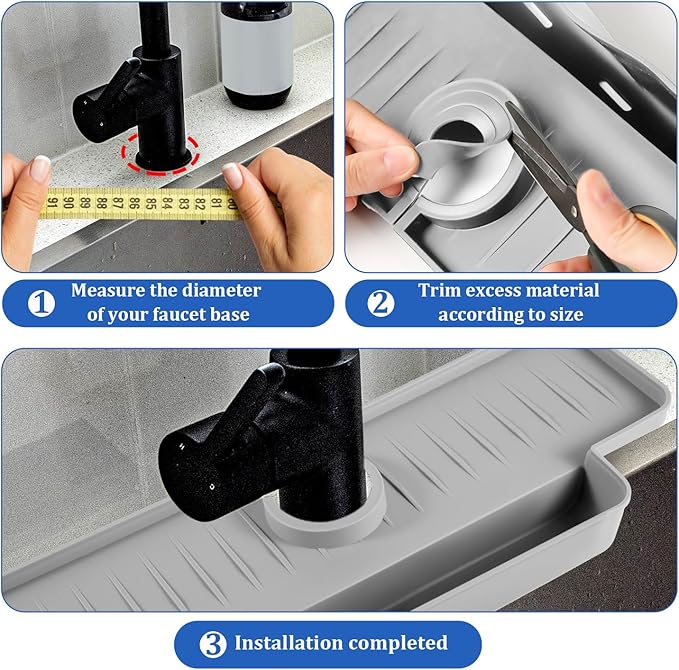 91 90 89 88 87 86 85 84 83 82 81 80

1 Measure the diameter of your faucet base

2 Trim excess material according to size

3 Installation completed