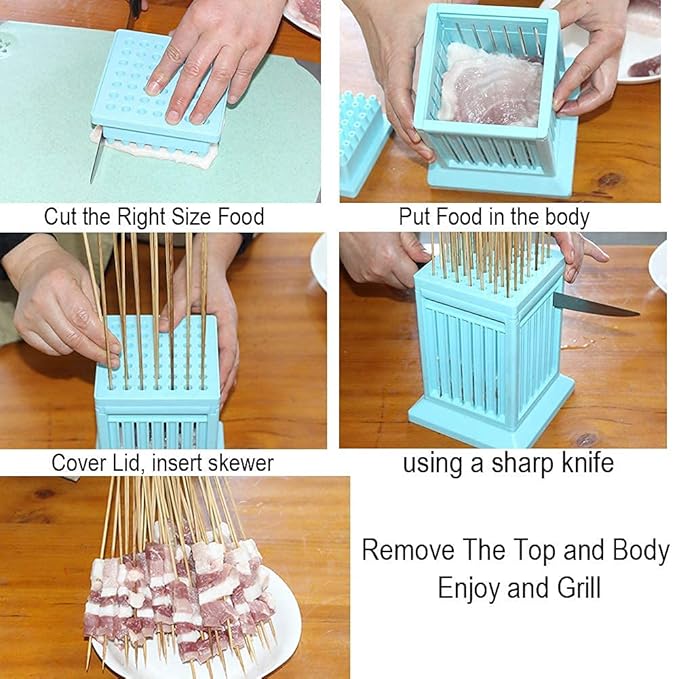 Cut the Right Size Food

Put Food in the body

Cover Lid, insert skewer

using a sharp knife

Remove The Top and Body
Enjoy and Grill